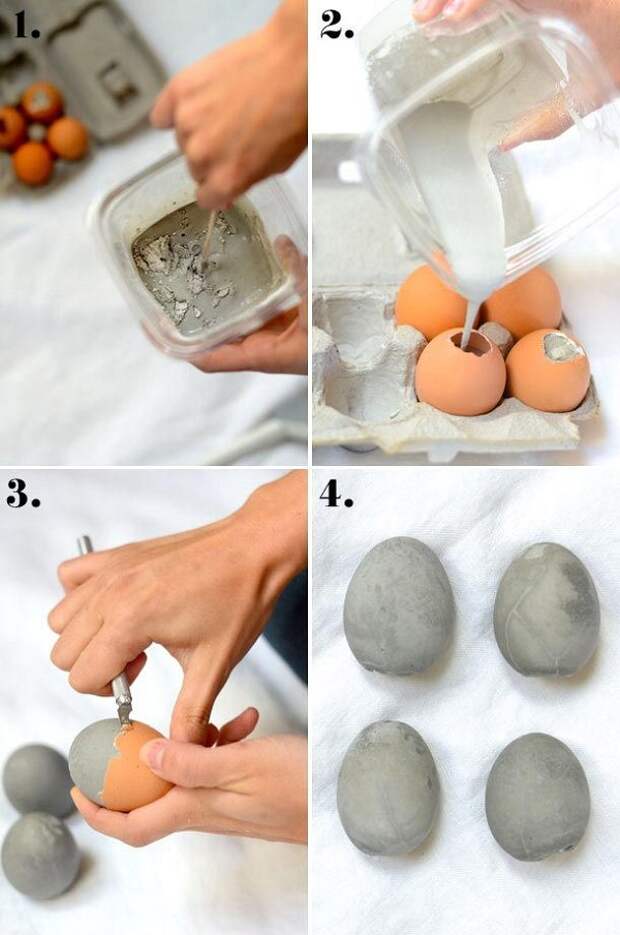 1.

2.

3.

4.