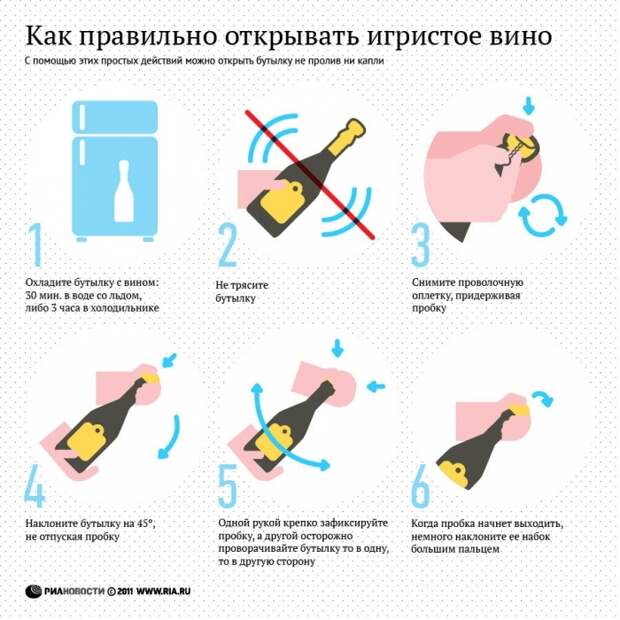 Как правильно открывать игристое вино

С помощью этих простых действий можно открыть бутылку не пролив ни капли

1

Охладите бутылку с вином: 30 мин. в воде со льдом, либо 3 часа в холодильнике

2

Не трясите бутылку

3

Снимите проволочную оплетку, придерживая пробку

4

Наклоните бутылку на 45°, не отпуская пробку

5

Одной рукой крепко зафиксируйте пробку, а другой осторожно проворачивайте бутылку то в одну, то в другую сторону

6

Когда пробка начнет выходить, немного наклоните ее набок большим пальцем

РИАНОВОСТИ © 2011 WWW.RIA.RU