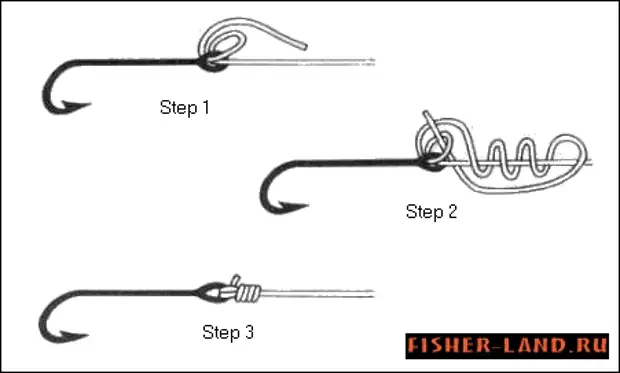 Step 1

Step 2

Step 3

FISHER-LAND.RU