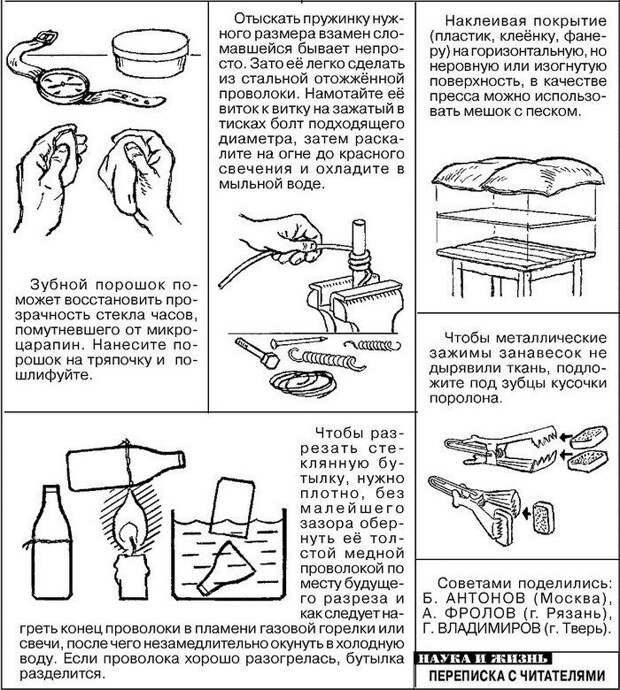 Зубной порошок поможет восстановить прозрачность стекла часов, помутневшего от микроцарапин. Нанесите порошок на тряпочку и пошлифуйте.

Отыскать пружинку нужного размера взамен сломавшейся бывает непросто. Зато её легко сделать из стальной отожжённой проволоки. Намотайте её виток к витку на зажатый в тисках болт подходящего диаметра, затем раскалите на огне до красного свечения и охладите в мыльной воде.

Наклеивая покрытие (пластик, клеёнку, фанеру) на горизонтальную, но неровную или изогнутую поверхность, в качестве пресса можно использовать мешок с песком.

Чтобы металлические зажимы занавесок не дырявили ткань, подложите под зубцы кусочки поролона.

Чтобы разрезать стеклянную бутылку, нужно плотно, без малейшего зазора обернуть её толстой медной проволокой по месту будущего разреза и как следует нагреть конец проволоки в пламени газовой горелки или свечи, после чего незамедлительно окунуть в холодную воду. Если проволока хорошо разогрелась, бутылка разделится.

Советами поделились: Б. АНТОНОВ (Москва), А. ФРОЛОВ (г. Рязань), Г. ВЛАДИМИРОВ (г. Тверь).

НАУКА И ЖИЗНЬ
ПЕРЕПИСКА С ЧИТАТЕЛЯМИ