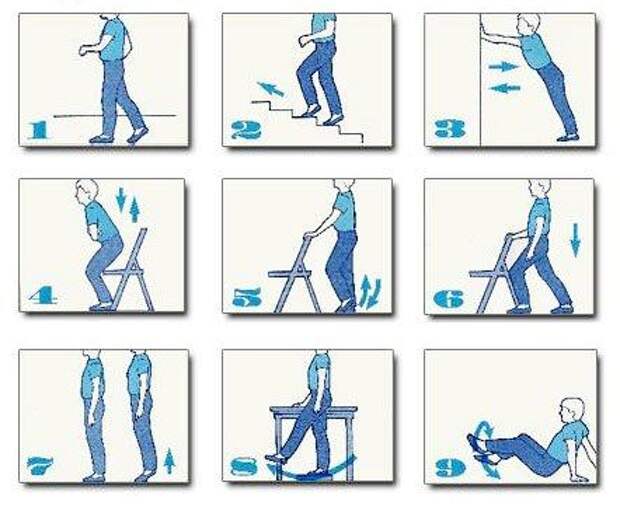 1

2

3

4

5

6

7

8

9