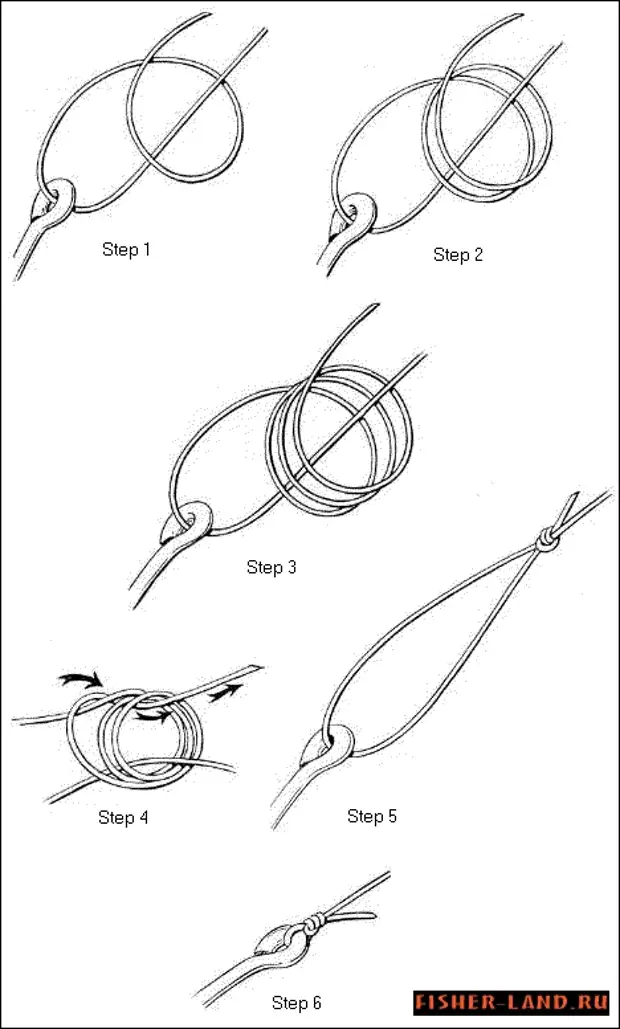 Step 1

Step 2

Step 3

Step 4

Step 5

Step 6

FISHER-LAND.RU