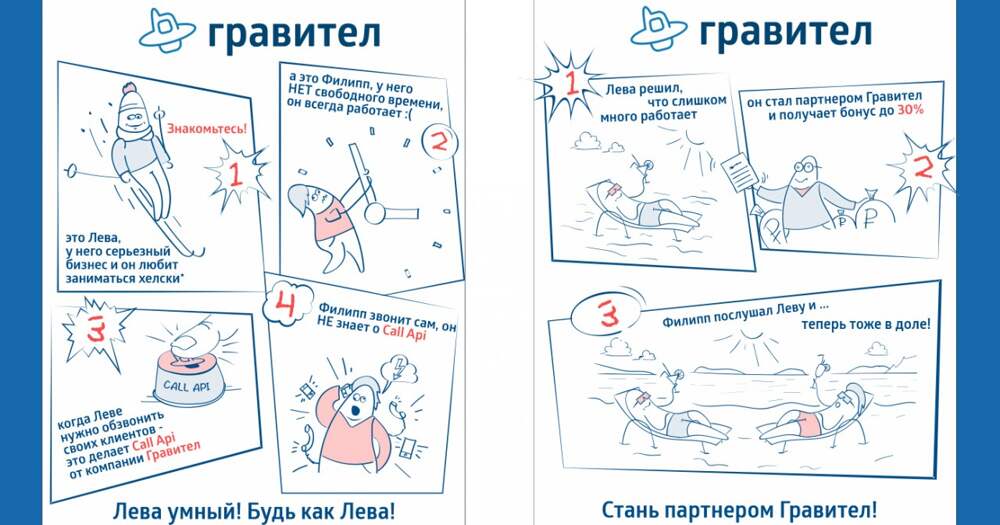 гравител

Знакомьтесь!

1

это Лева, у него серьезный бизнес и он любит заниматься хелски*

а это Филипп, у него НЕТ свободного времени, он всегда работает :(

2

3

CALL API

когда Леве нужно обзвонить своих клиентов - это делает Call Api от компании Гравител

4

Филипп звонит сам, он НЕ знает о Call Api

Лева умный! Будь как Лева!

гравител

1

Лева решил, что слишком много работает

он стал партнером Гравител и получает бонус до 30%

2

3

Филипп послушал Леву и ... теперь тоже в доле!

Стань партнером Гравител!