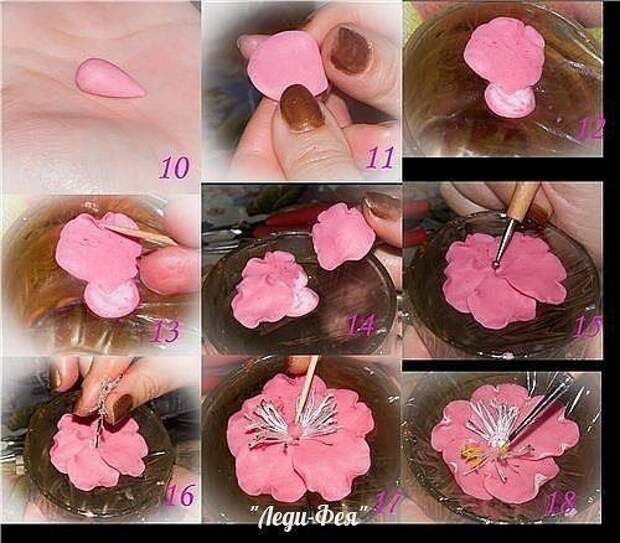 10
11
12
13
14
15
16
17
18
"Леди-Фея"