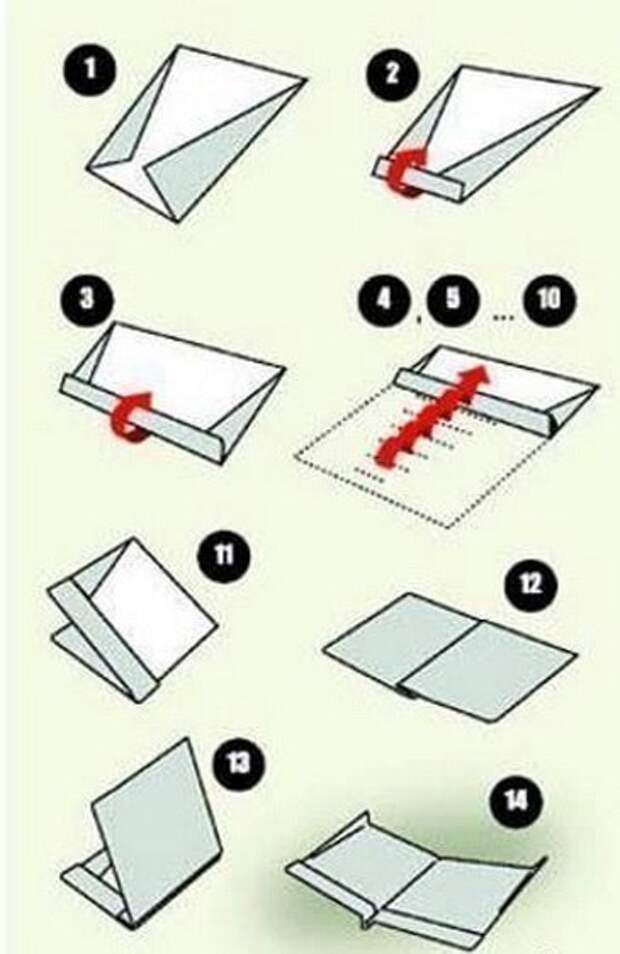 1

2

3

4, 5 ... 10

11

12

13

14