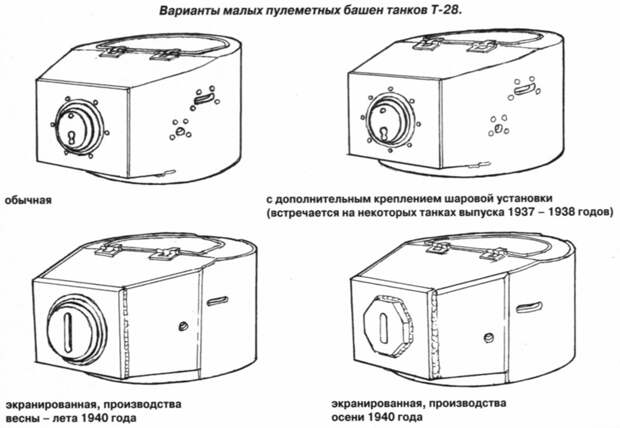 Варианты малых пулеметных башен танков Т-28.

обычная

с дополнительным креплением шаровой установки (встречается на некоторых танках выпуска 1937 – 1938 годов)

экранированная, производства весны – лета 1940 года

экранированная, производства осени 1940 года