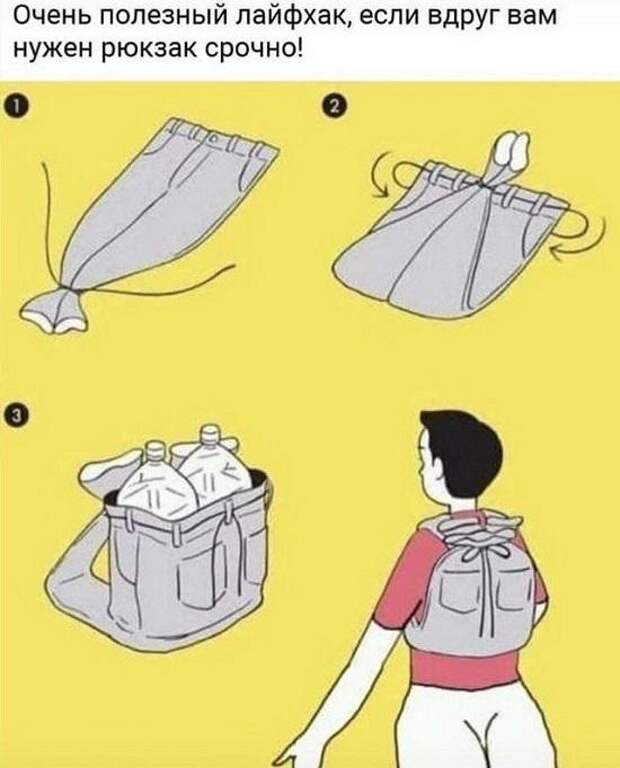 Очень полезный лайфхак, если вдруг вам нужен рюкзак срочно!

1

2

3