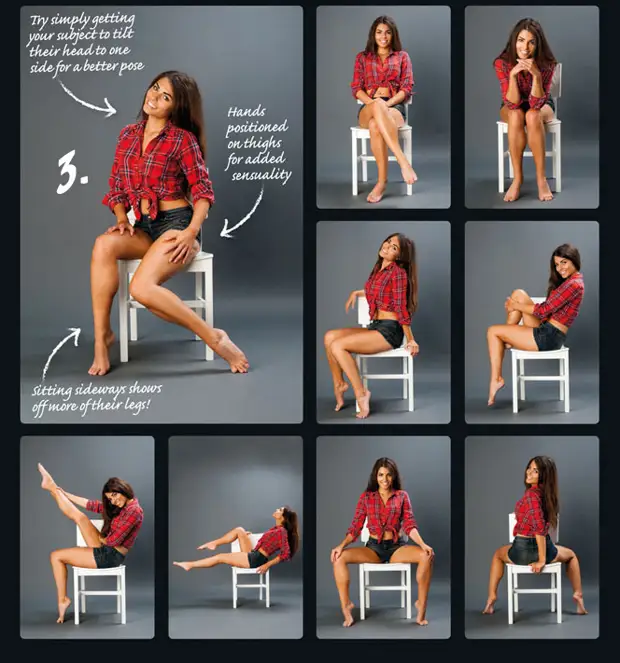 Try simply getting your subject to tilt their head to one side for a better pose

3.

Hands positioned on thighs for added sensuality

Sitting sideways shows off more of their legs!