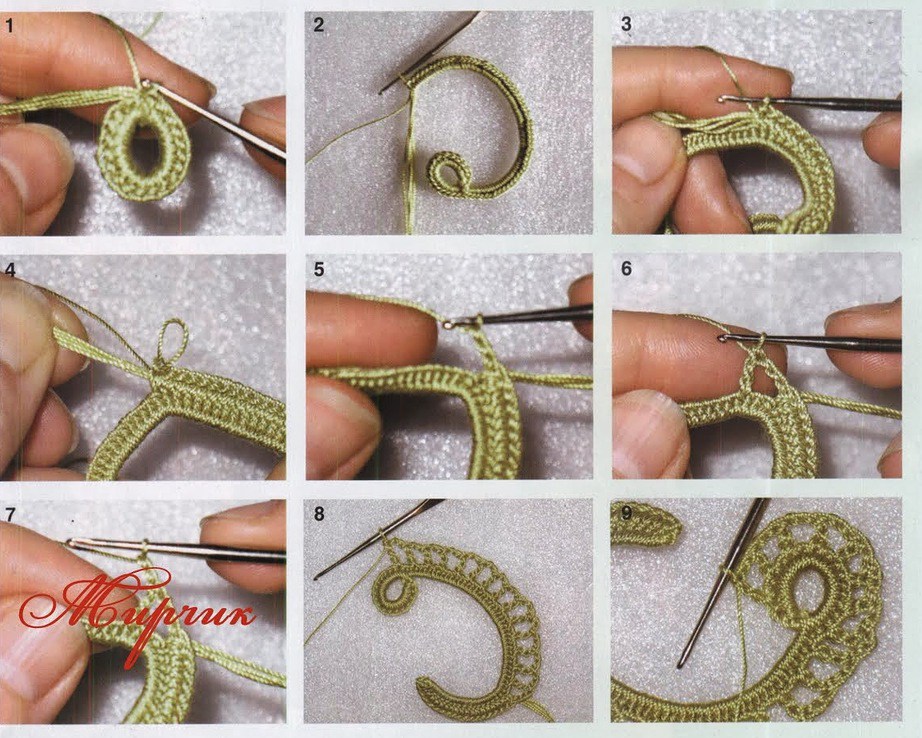 1
2
3
4
5
6
7
Мирчик
8
9