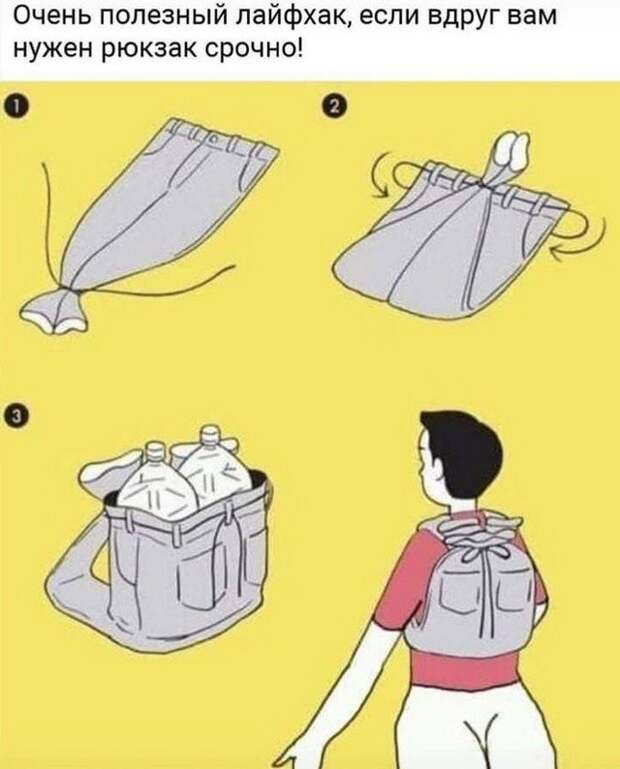 Очень полезный лайфхак, если вдруг вам нужен рюкзак срочно!

1

2

3