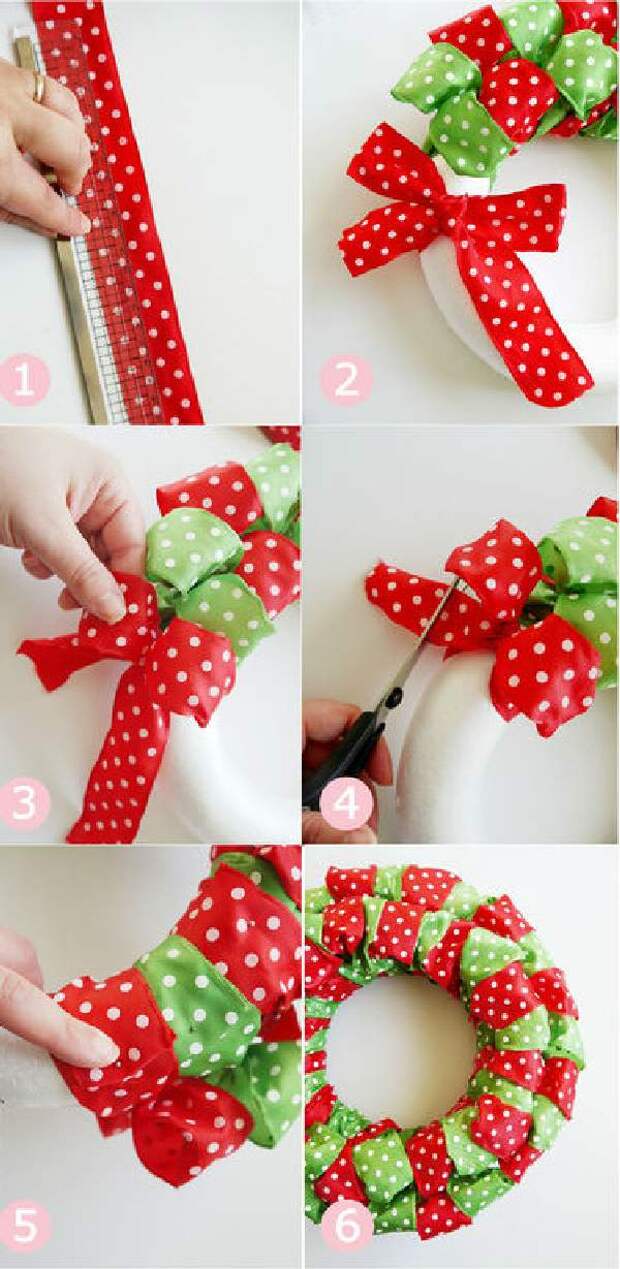 1
2
3
4
5
6