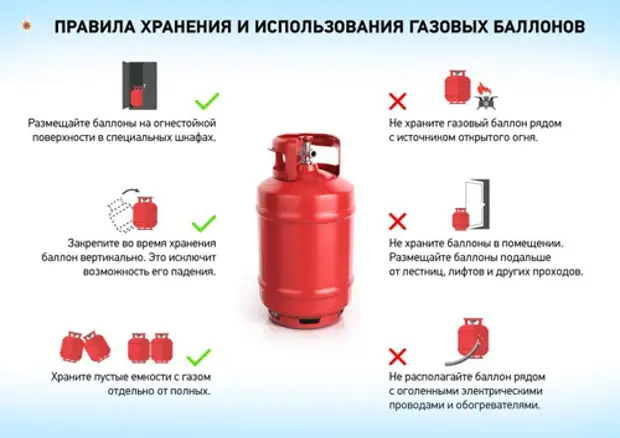 ПРАВИЛА ХРАНЕНИЯ И ИСПОЛЬЗОВАНИЯ ГАЗОВЫХ БАЛЛОНОВ

Размещайте баллоны на огнестойкой поверхности в специальных шкафах.

Закрепите во время хранения баллон вертикально. Это исключит возможность его падения.

Храните пустые емкости с газом отдельно от полных.

Не храните газовый баллон рядом с источником открытого огня.

Не храните баллоны в помещении. Размещайте баллоны подальше от лестниц, лифтов и других проходов.

Не располагайте баллон рядом с оголенными электрическими проводами и обогревателями.