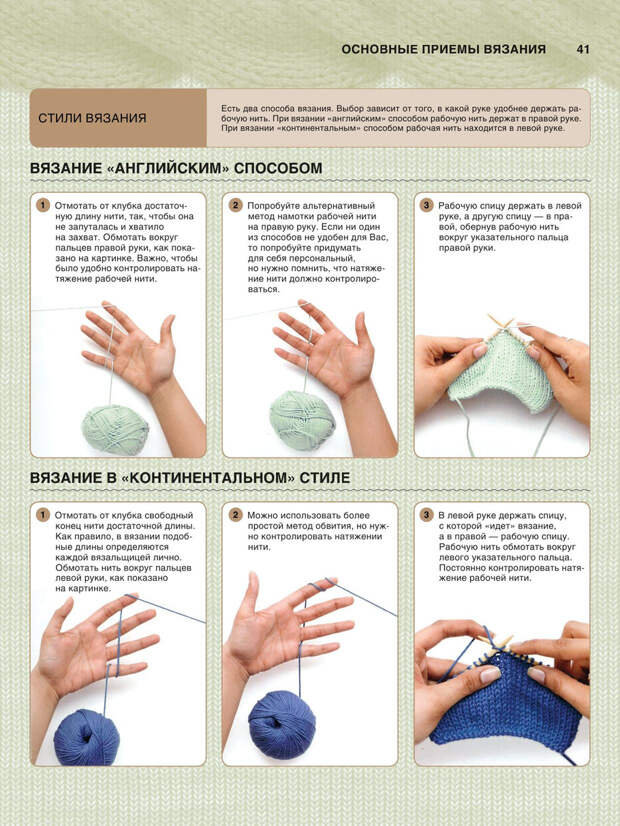 ОСНОВНЫЕ ПРИЕМЫ ВЯЗАНИЯ 41

СТИЛИ ВЯЗАНИЯ

Есть два способа вязания. Выбор зависит от того, в какой руке удобнее держать рабочую нить. При вязании «английским» способом рабочую нить держат в правой руке. При вязании «континентальным» способом рабочая нить находится в левой руке.

ВЯЗАНИЕ «АНГЛИЙСКИМ» СПОСОБОМ

1 Отмотать от клубка достаточную длину нити, так, чтобы она не запуталась и хватило на захват. Обмотать вокруг пальцев правой руки, как показано на картинке. Важно, чтобы было удобно контролировать натяжение рабочей нити.

2 Попробуйте альтернативный метод намотки рабочей нити на правую руку. Если ни один из способов не удобен для Вас, то попробуйте придумать для себя персональный, но нужно помнить, что натяжение нити должно контролироваться.

3 Рабочую спицу держать в левой руке, а другую спицу — в правой, обернув рабочую нить вокруг указательного пальца правой руки.

ВЯЗАНИЕ В «КОНТИНЕНТАЛЬНОМ» СТИЛЕ

1 Отмотать от клубка свободный конец нити достаточной длины. Как правило, в вязании подобные длины определяются каждой вязальщицей лично. Обмотать нить вокруг пальцев левой руки, как показано на картинке.

2 Можно использовать более простой метод обвития, но нужно контролировать натяжении нити.

3 В левой руке держать спицу, с которой «идет» вязание, а в правой — рабочую спицу. Рабочую нить обмотать вокруг левого указательного пальца. Постоянно контролировать натяжение рабочей нити.