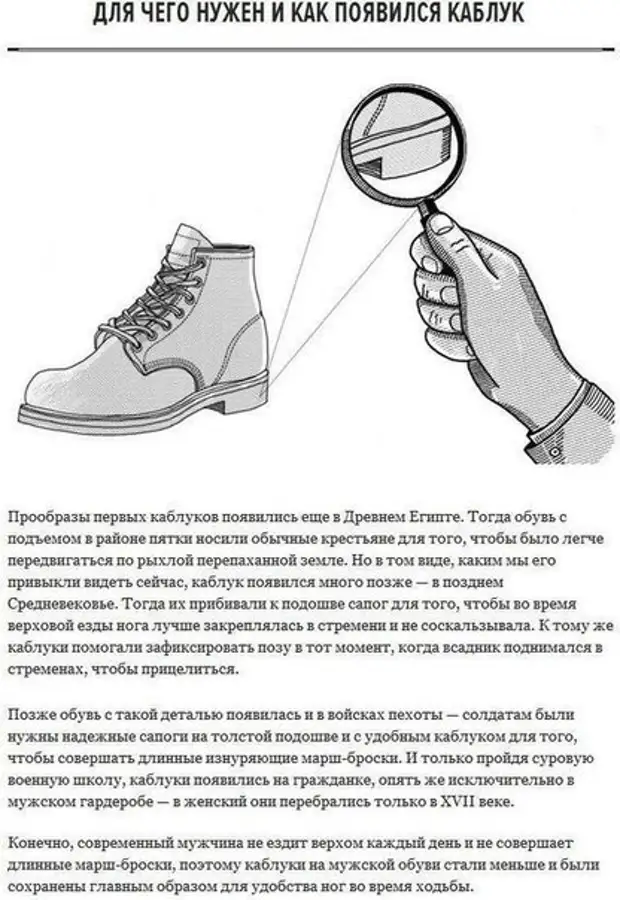 ДЛЯ ЧЕГО НУЖЕН И КАК ПОЯВИЛСЯ КАБЛУК

Прообразы первых каблуков появились еще в Древнем Египте. Тогда обувь с подъемом в районе пятки носили обычные крестьяне для того, чтобы было легче передвигаться по рыхлой перепаханной земле. Но в том виде, каким мы его привыкли видеть сейчас, каблук появился много позже — в позднем Средневековье. Тогда их прибивали к подошве сапог для того, чтобы во время верховой езды нога лучше закреплялась в стремени и не соскальзывала. К тому же каблуки помогали зафиксировать позу в тот момент, когда всадник поднимался в стременах, чтобы прицелиться.

Позже обувь с такой деталью появилась и в войсках пехоты — солдатам были нужны надежные сапоги на толстой подошве и с удобным каблуком для того, чтобы совершать длинные изнуряющие марш-броски. И только пройдя суровую военную школу, каблуки появились на гражданке, опять же исключительно в мужском гардеробе — в женский они перебрались только в XVII веке.

Конечно, современный мужчина не ездит верхом каждый день и не совершает длинные марш-броски, поэтому каблуки на мужской обуви стали меньше и были сохранены главным образом для удобства ног во время ходьбы.