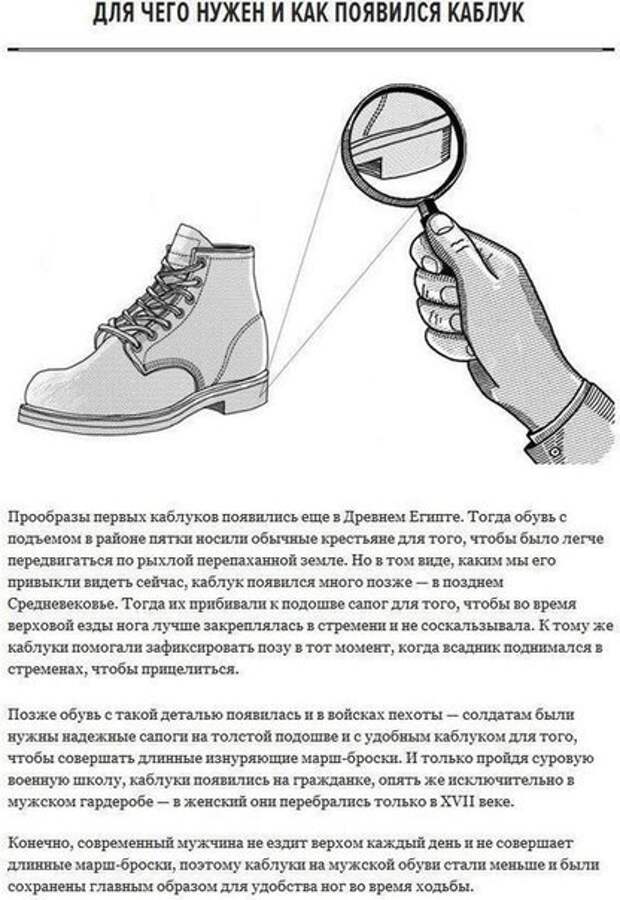 ДЛЯ ЧЕГО НУЖЕН И КАК ПОЯВИЛСЯ КАБЛУК

Прообразы первых каблуков появились еще в Древнем Египте. Тогда обувь с подъемом в районе пятки носили обычные крестьяне для того, чтобы было легче передвигаться по рыхлой перепаханной земле. Но в том виде, каким мы его привыкли видеть сейчас, каблук появился много позже — в позднем Средневековье. Тогда их прибивали к подошве сапог для того, чтобы во время верховой езды нога лучше закреплялась в стремени и не соскальзывала. К тому же каблуки помогали зафиксировать позу в тот момент, когда всадник поднимался в стременах, чтобы прицелиться.

Позже обувь с такой деталью появилась и в войсках пехоты — солдатам были нужны надежные сапоги на толстой подошве и с удобным каблуком для того, чтобы совершать длинные изнуряющие марш-броски. И только пройдя суровую военную школу, каблуки появились на гражданке, опять же исключительно в мужском гардеробе — в женский они перебрались только в XVII веке.

Конечно, современный мужчина не ездит верхом каждый день и не совершает длинные марш-броски, поэтому каблуки на мужской обуви стали меньше и были сохранены главным образом для удобства ног во время ходьбы.