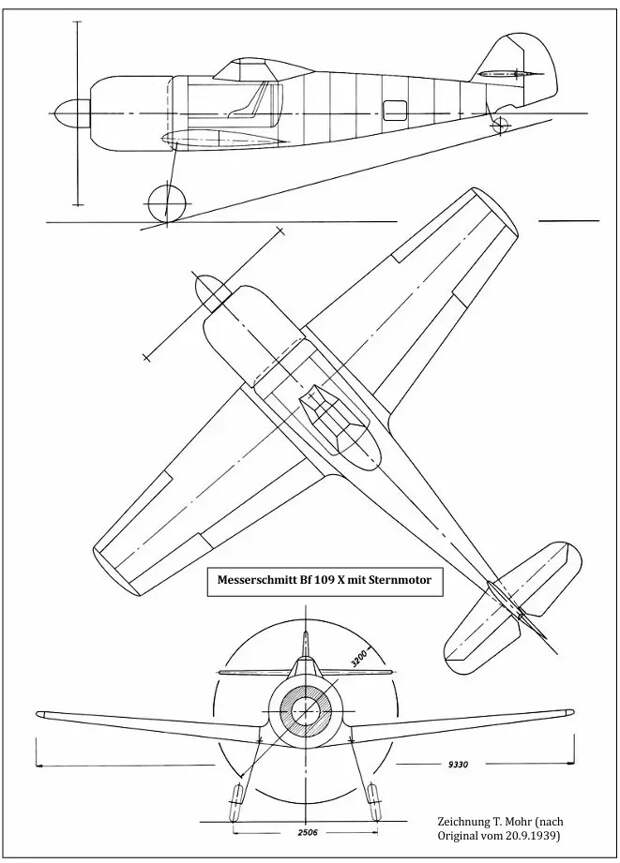 Messerschmitt Bf 109 X mit Sternmotor

3200

9330

2506

Zeichnung T. Mohr (nach Original vom 20.9.1939)