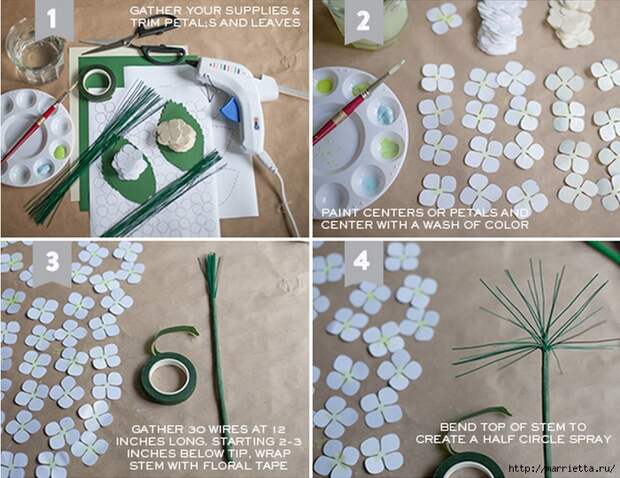 1

GATHER YOUR SUPPLIES & TRIM PETAL;S AND LEAVES

2

PAINT CENTERS OR PETALS AND CENTER WITH A WASH OF COLOR

3

GATHER 30 WIRES AT 12 INCHES LONG. STARTING 2-3 INCHES BELOW TIP, WRAP STEM WITH FLORAL TAPE

4

BEND TOP OF STEM TO CREATE A HALF CIRCLE SPRAY

http://marrietta.ru/