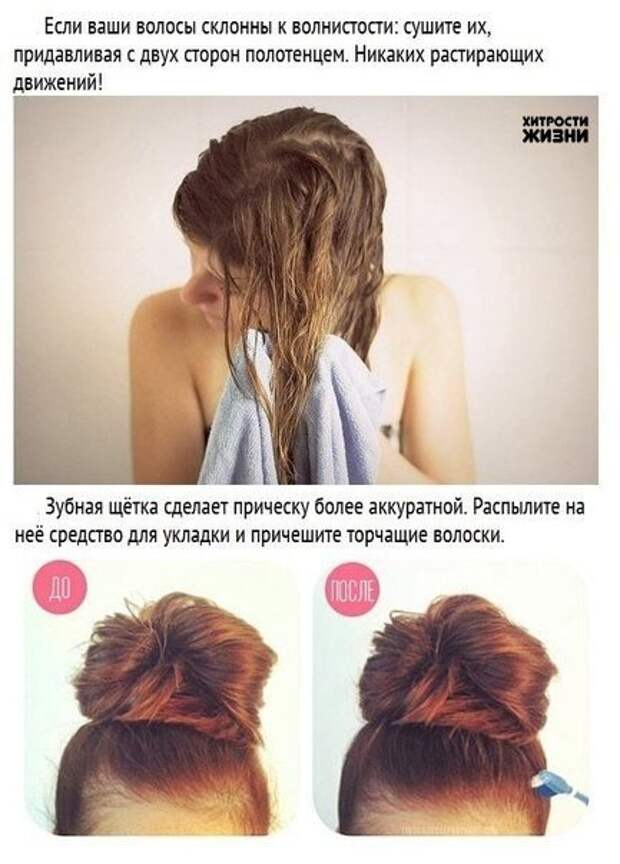 Если ваши волосы склонны к волнистости: сушите их, придавливая с двух сторон полотенцем. Никаких растирающих движений!

ХИТРОСТИ ЖИЗНИ

Зубная щётка сделает прическу более аккуратной. Распылите на неё средство для укладки и причешите торчащие волоски.

ДО

ПОСЛЕ