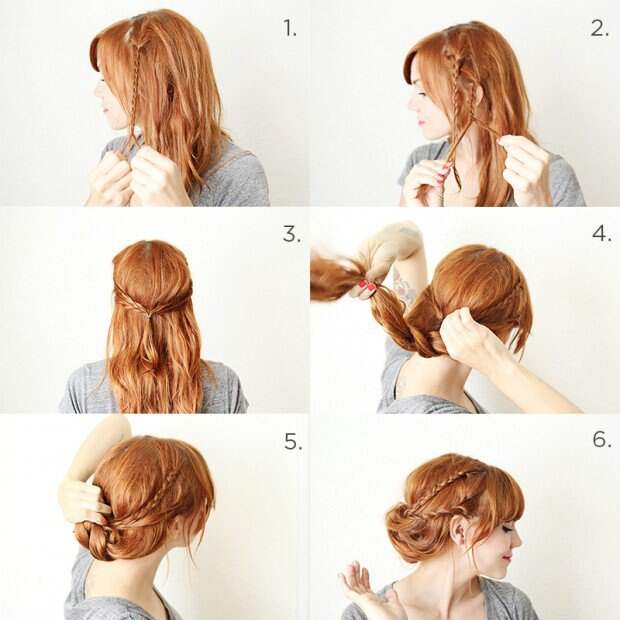 1.

2.

3.

4.

5.

6.