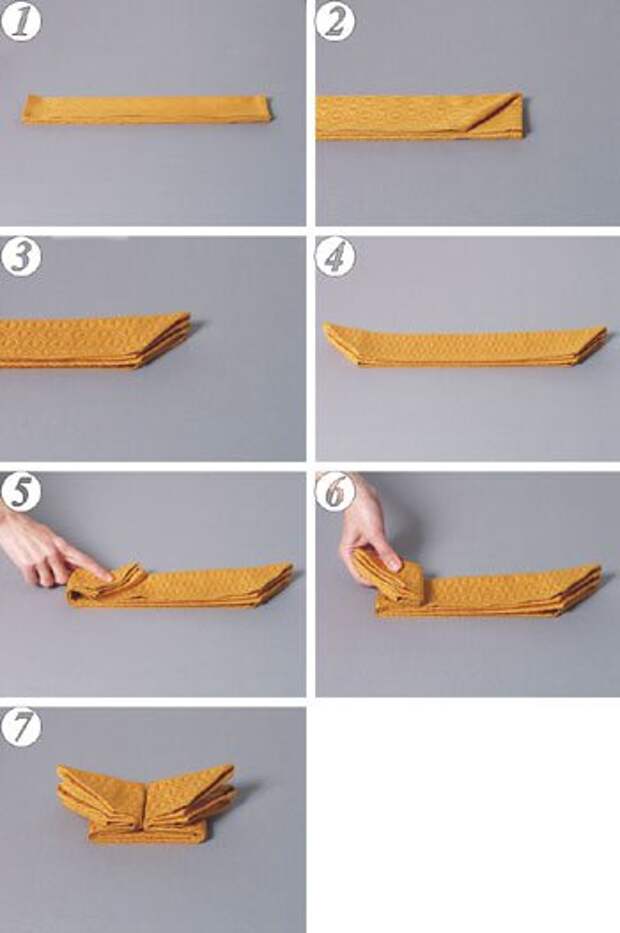 1
2
3
4
5
6
7