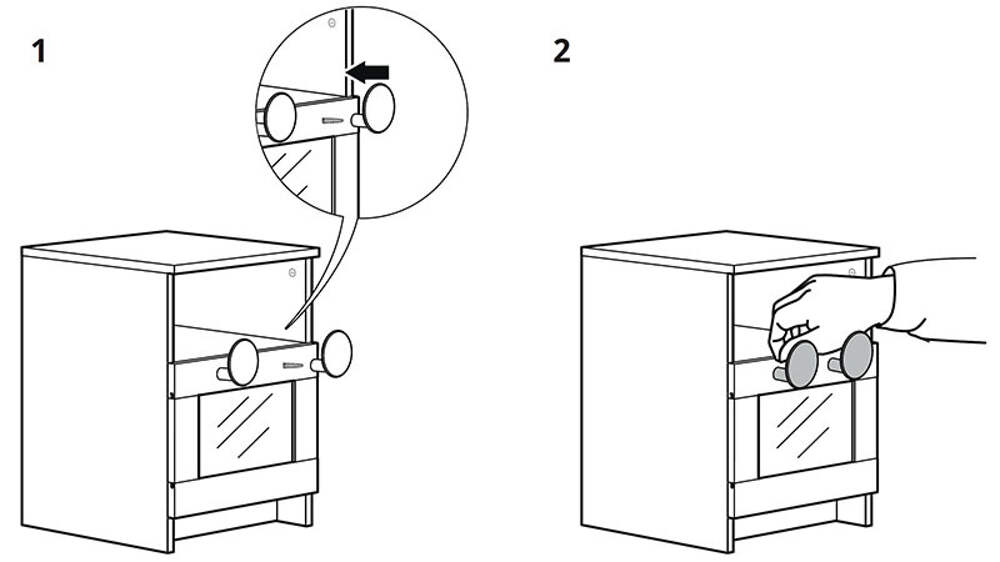 1

2