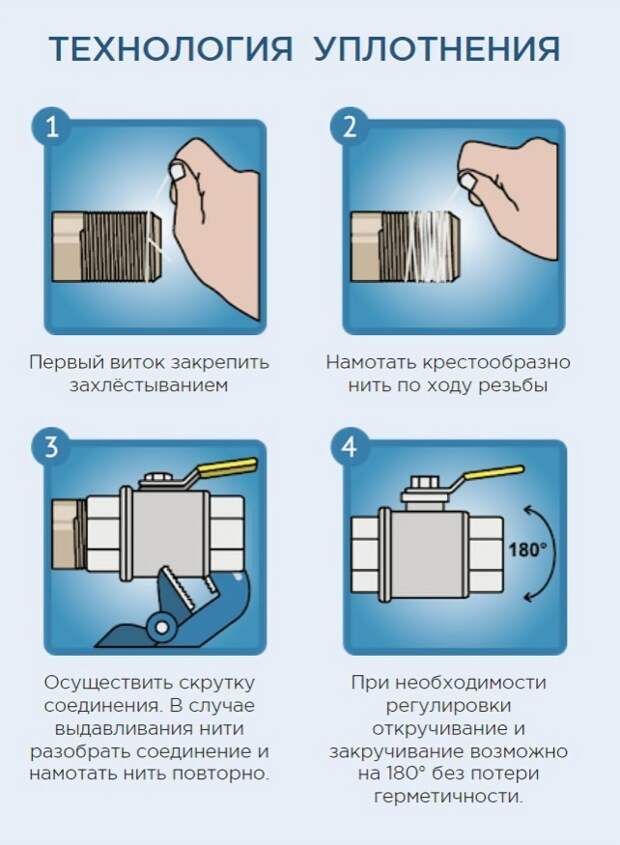 ТЕХНОЛОГИЯ УПЛОТНЕНИЯ

1

Первый виток закрепить захлёстыванием

2

Намотать крестообразно нить по ходу резьбы

3

Осуществить скрутку соединения. В случае выдавливания нити разобрать соединение и намотать нить повторно.

4

180°

При необходимости регулировки откручивание и закручивание возможно на 180° без потери герметичности.