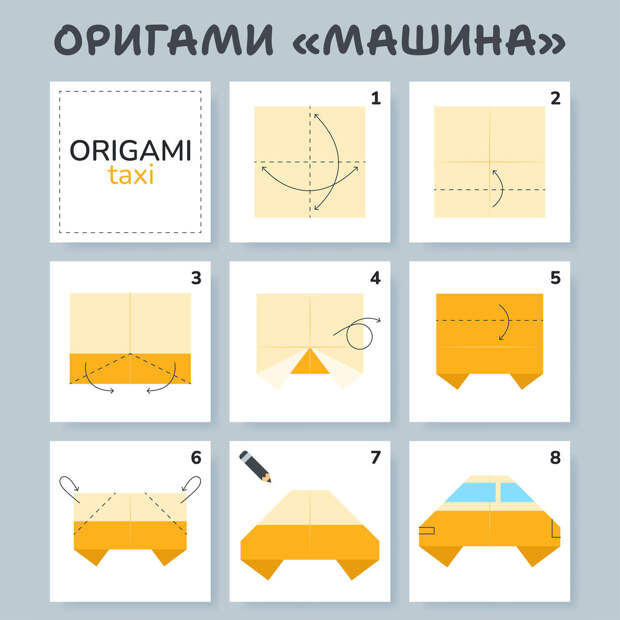 ОРИГАМИ «МАШИНА»

ORIGAMI
taxi

1

2

3

4

5

6

7

8