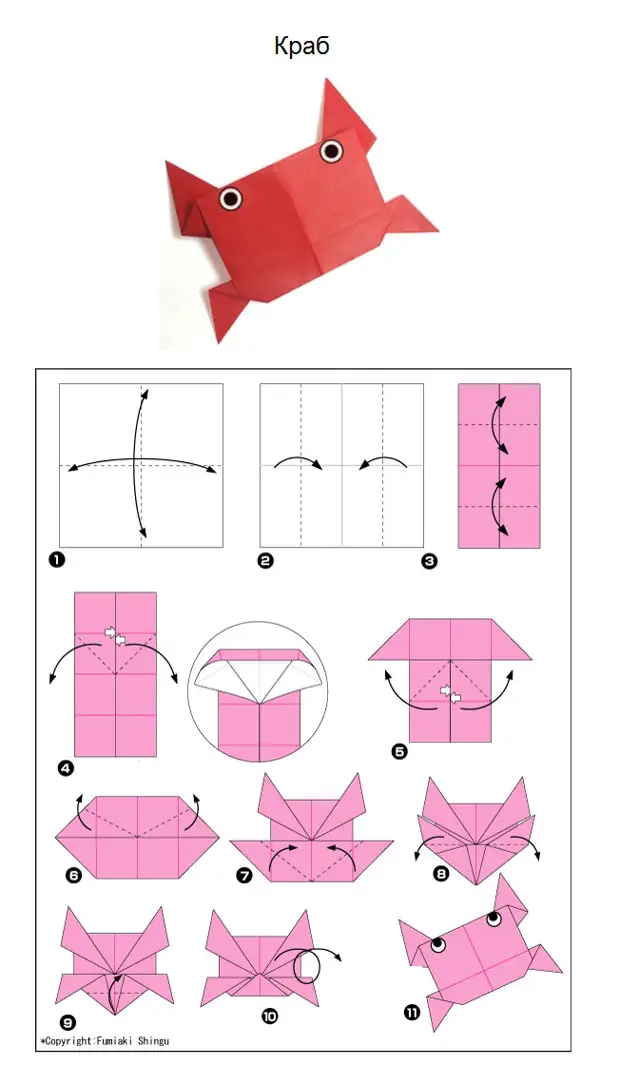 Краб

❶
❷
❸
❹
❺
❻
❼
❽
❾
❿
⓫

*Copyright:Fumiaki Shingu