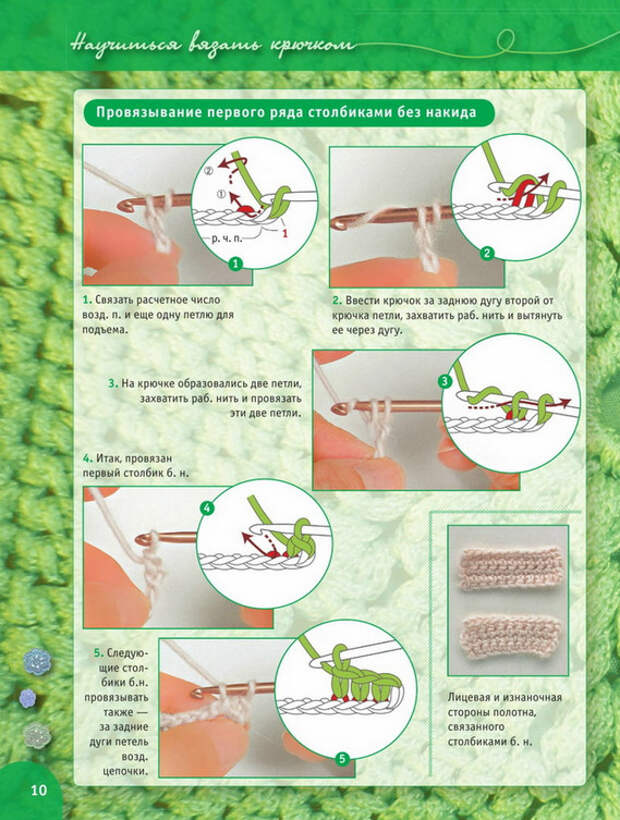 Научиться вязать крючком

Провязывание первого ряда столбиками без накида

②
①
р. ч. п.
1
1

2

1. Связать расчетное число возд. п. и еще одну петлю для подъема.

2. Ввести крючок за заднюю дугу второй от крючка петли, захватить раб. нить и вытянуть ее через дугу.

3. На крючке образовались две петли, захватить раб. нить и провязать эти две петли.

3

4. Итак, провязан первый столбик б. н.

4

5. Следующие столбики б.н. провязывать также — за задние дуги петель возд. цепочки.

5

Лицевая и изнаночная стороны полотна, связанного столбиками б. н.

10