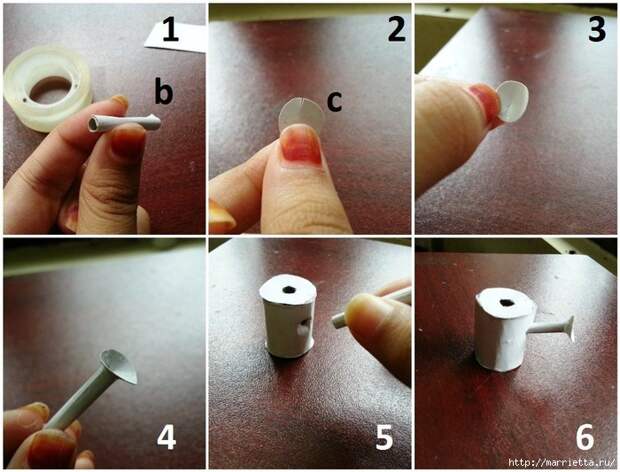 1
b
2
c
3
4
5
6
http://marrietta.ru/