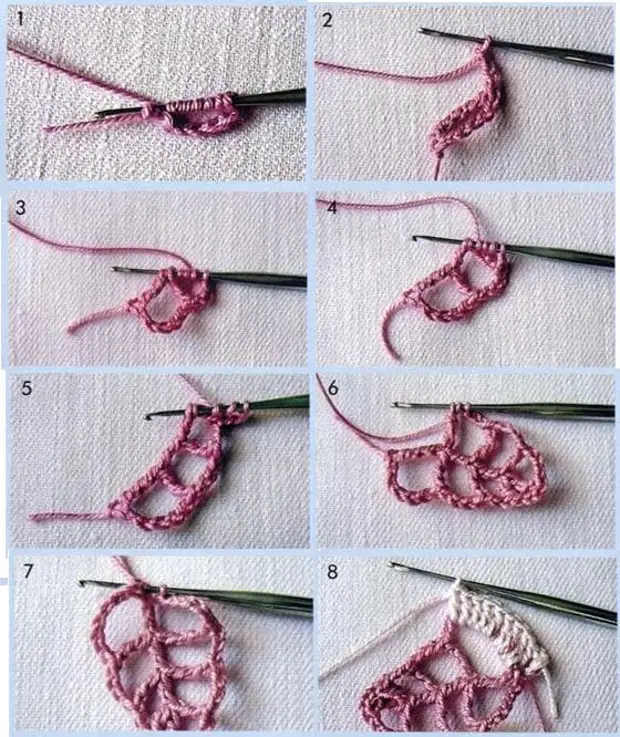 1

2

3

4

5

6

7

8