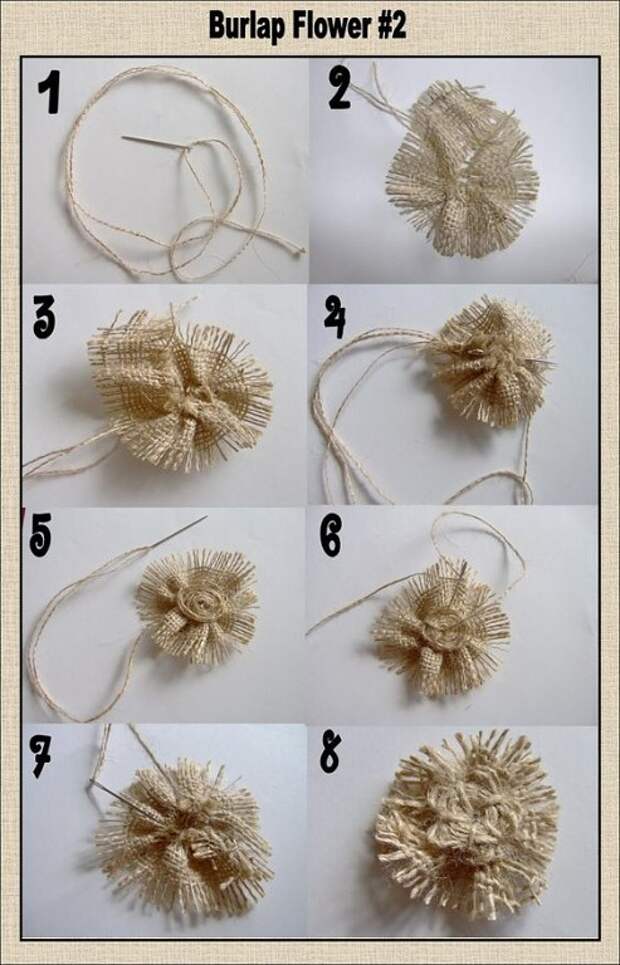 Burlap Flower #2

1

2

3

4

5

6

7

8