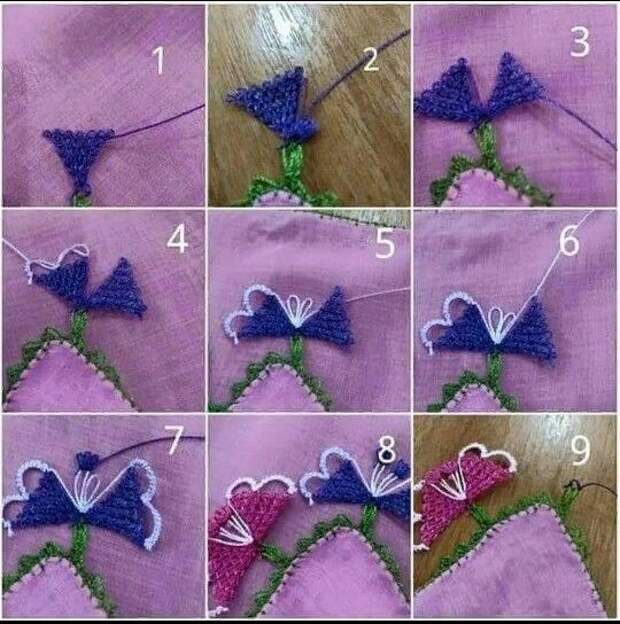 1

2

3

4

5

6

7

8

9