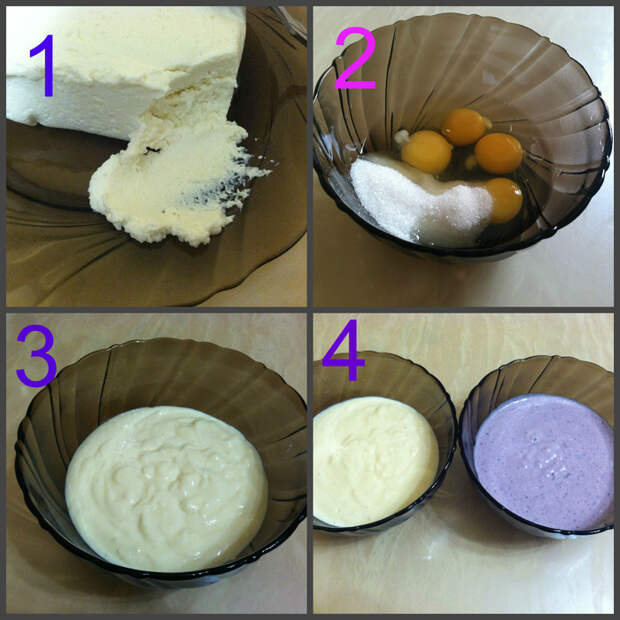 1

2

3

4