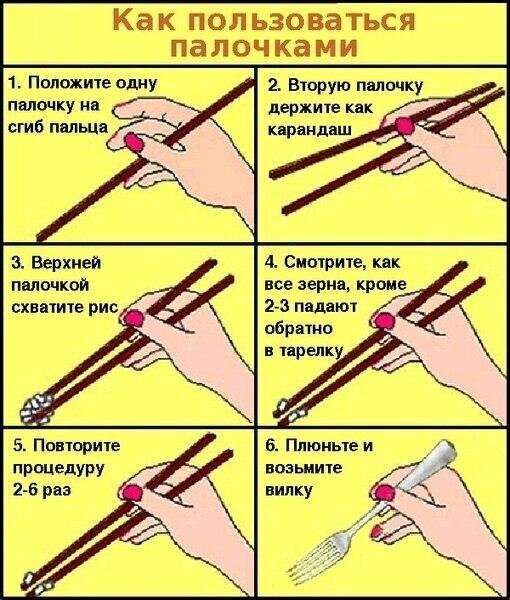 Как пользоваться палочками

1. Положите одну палочку на сгиб пальца

2. Вторую палочку держите как карандаш

3. Верхней палочкой схватите рис

4. Смотрите, как все зерна, кроме 2-3 падают обратно в тарелку

5. Повторите процедуру 2-6 раз

6. Плюньте и возьмите вилку