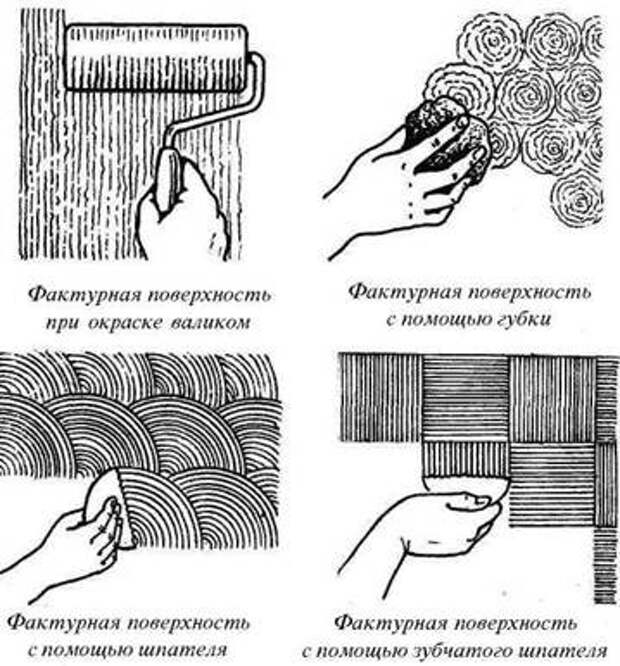 Фактурная поверхность при окраске валиком

Фактурная поверхность с помощью губки

Фактурная поверхность с помощью шпателя

Фактурная поверхность с помощью зубчатого шпателя