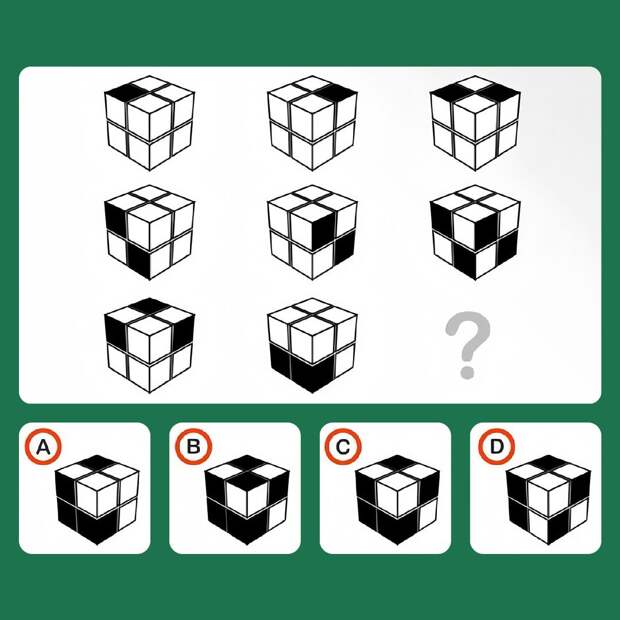 ?

A

B

C

D