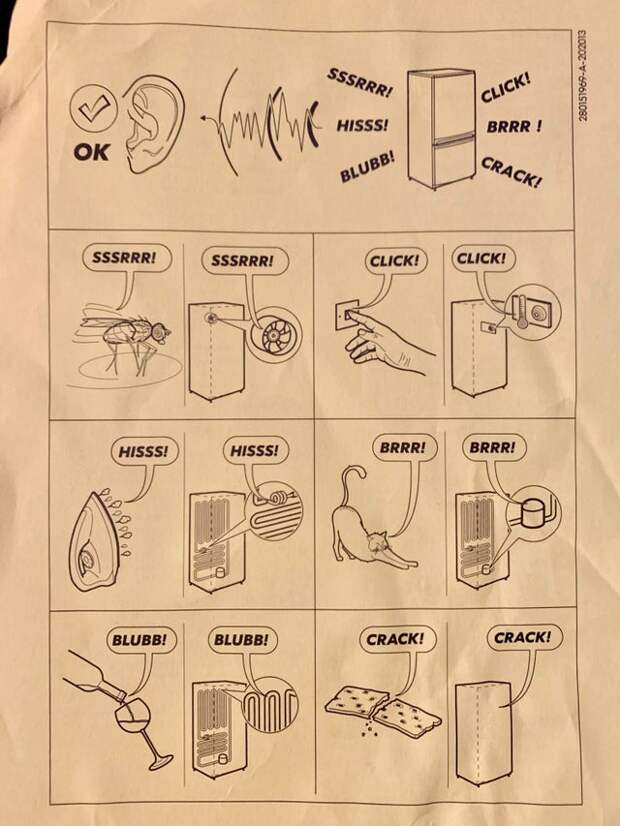 OK

SSSRRR!
HISSS!
BLUBB!

CLICK!
BRRR !
CRACK!

280151969-A-202013

SSSRRR!
SSSRRR!
CLICK!
CLICK!

HISSS!
HISSS!
BRRR!
BRRR!

BLUBB!
BLUBB!
CRACK!
CRACK!