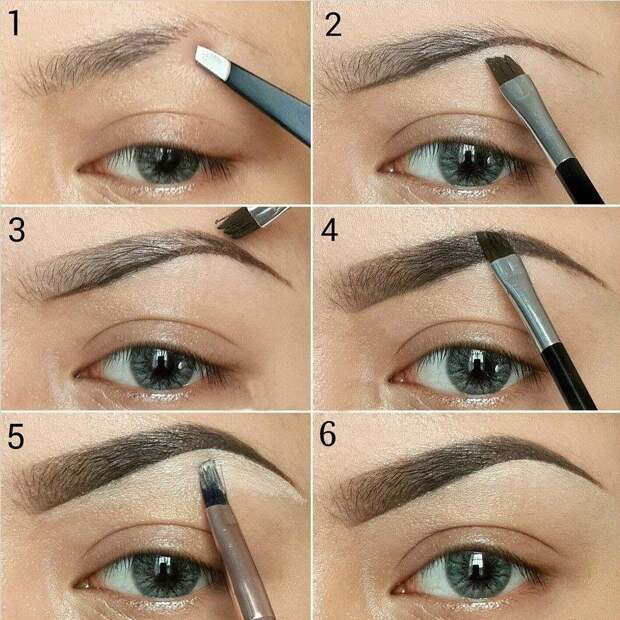 1
2
3
4
5
6