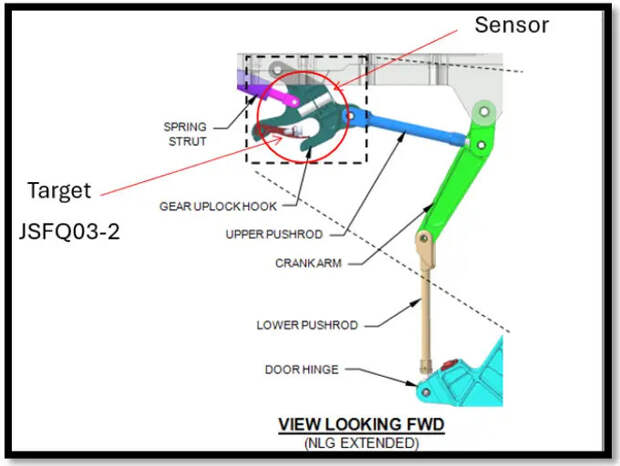 Sensor

SPRING STRUT

Target

JSFQ03-2

GEAR UPLOCK HOOK

UPPER PUSHROD

CRANK ARM

LOWER PUSHROD

DOOR HINGE

VIEW LOOKING FWD
(NLG EXTENDED)