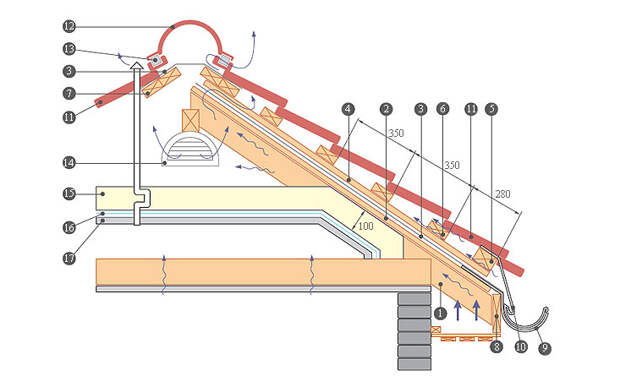 12
13
3
7
11
14
15
16
17
4
2
3
6
11
5
350
350
280
100
1
8
10
9