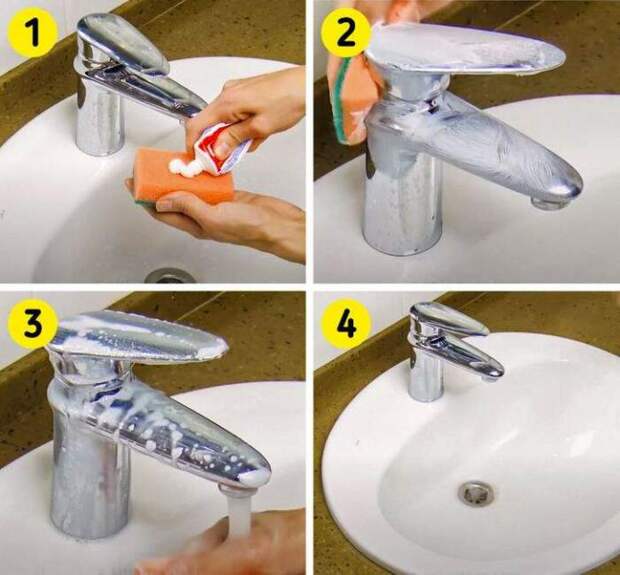 1

2

3

4