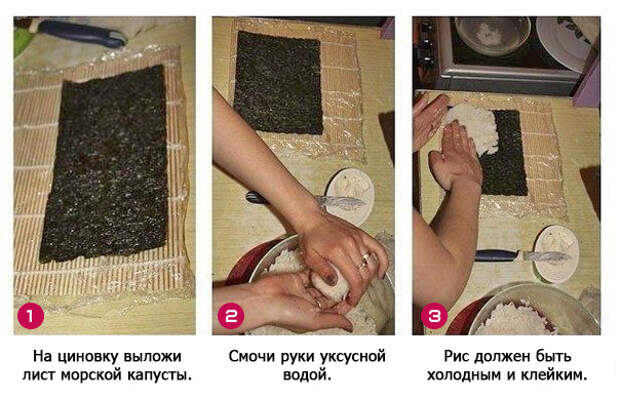 1

На циновку выложи лист морской капусты.

2

Смочи руки уксусной водой.

3

Рис должен быть холодным и клейким.