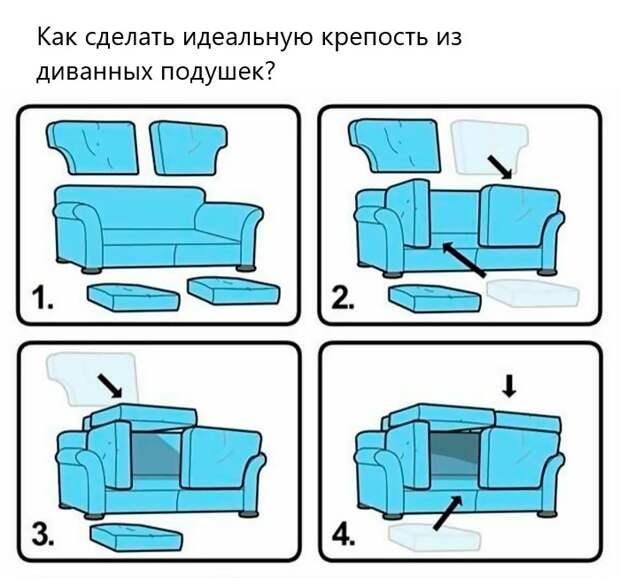 Как сделать идеальную крепость из диванных подушек?

1.

2.

3.

4.